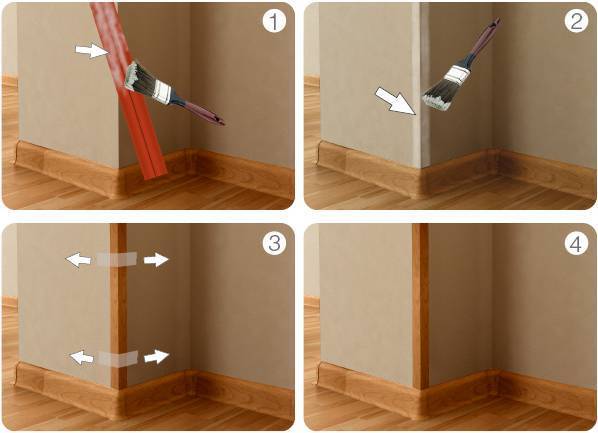 1

2

3

4