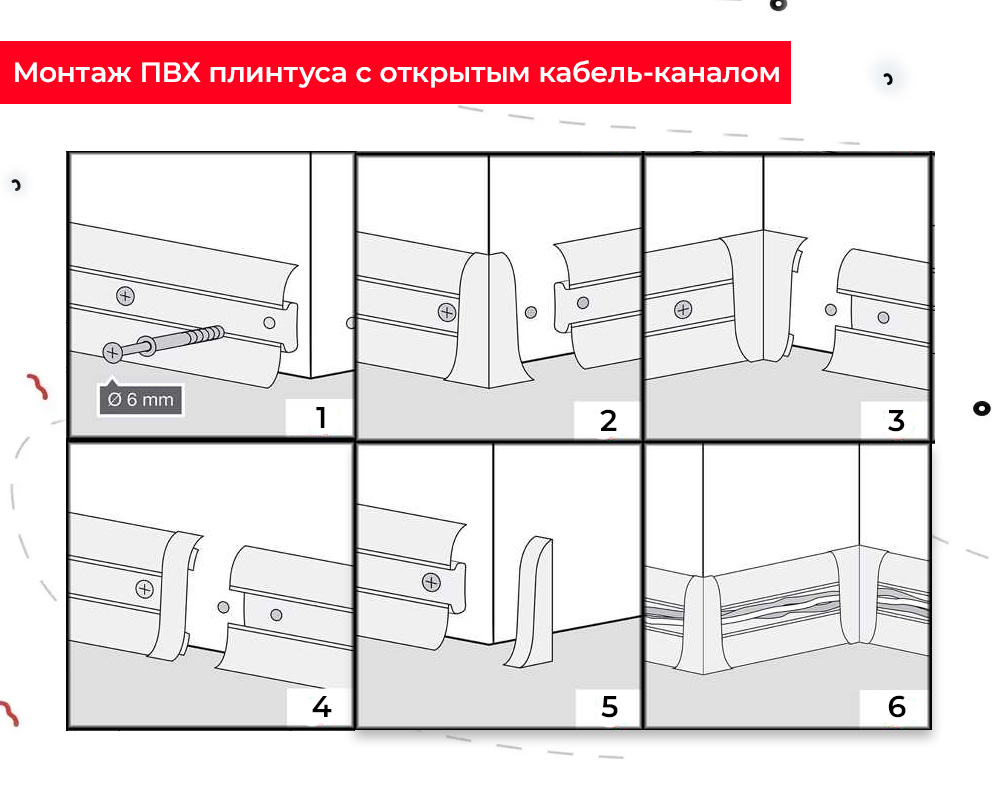 Монтаж ПВХ плинтуса с открытым кабель-каналом

Ø 6 mm

1

2

3

4

5

6